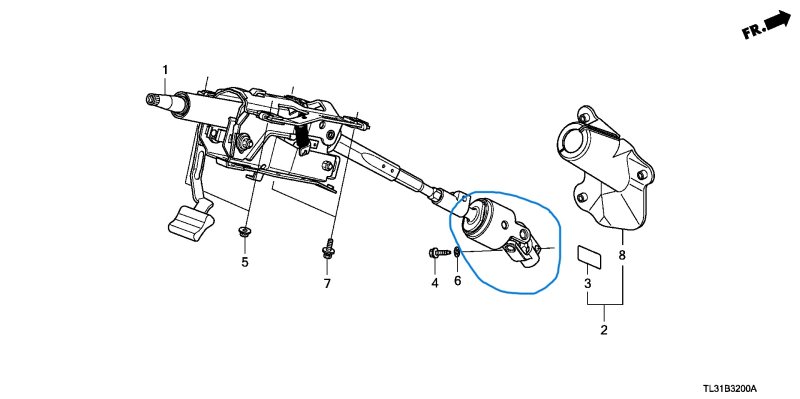 FR.

1

5

7

4

6

3

8

2

TL31B3200A