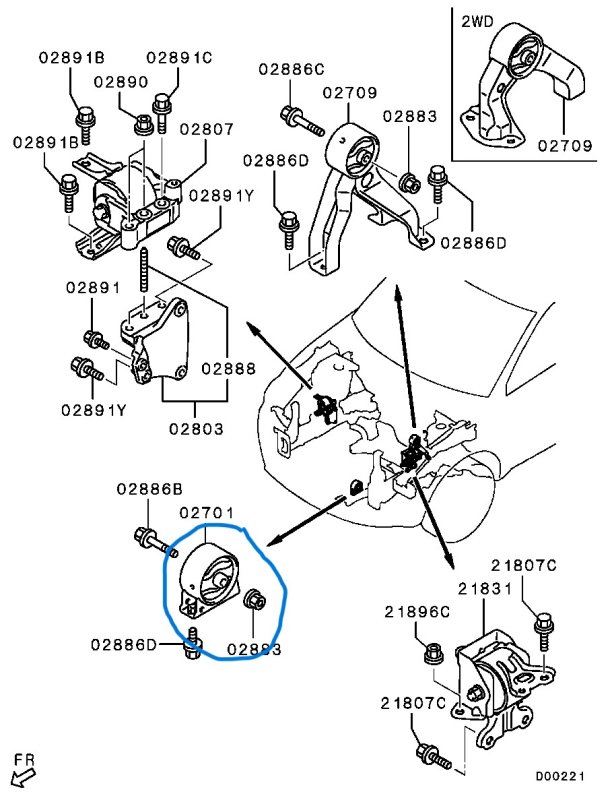 2WD
02709
02891B
02891C
02890
02807
02891B
02891Y
02886C
02709
02883
02886D
02886D
02891
02888
02891Y
02803
02886B
02701
02886D
02883
21807C
21831
21896C
21807C
FR
D00221