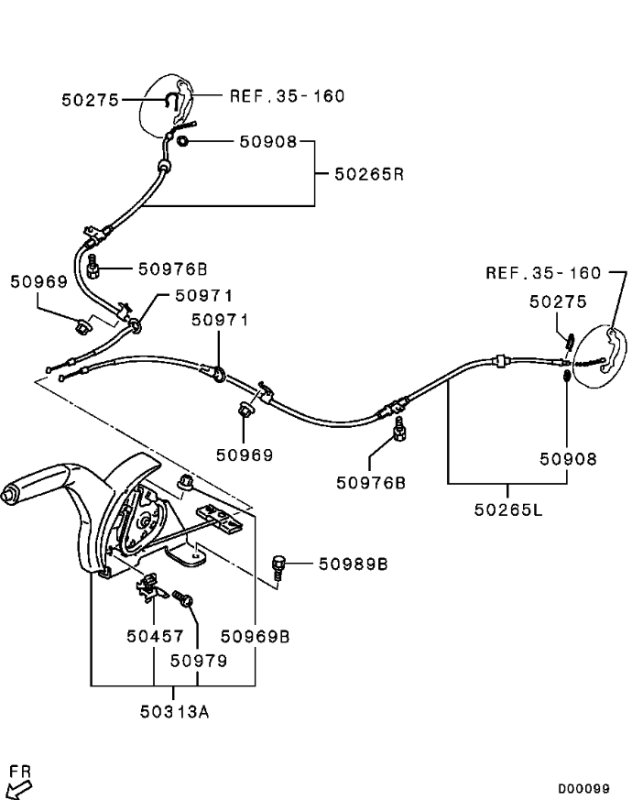 50275
REF.35-160
50908
50265R
50976B
50969
50971
50971
REF.35-160
50275
50969
50976B
50908
50265L
50989B
50457
50969B
50979
50313A
FR
D00099